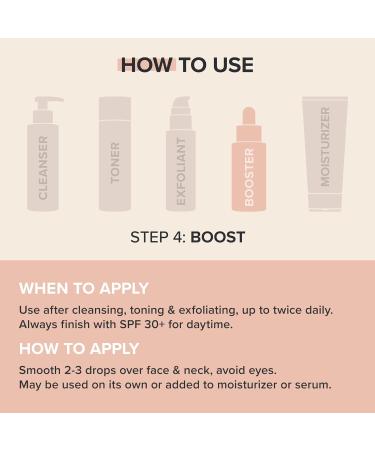 HOW TO USE

CLEANSER

TONER

EXFOLIANT

BOOSTER

MOISTURIZER

STEP 4: BOOST

WHEN TO APPLY

Use after cleansing, toning & exfoliating, up to twice daily. Always finish with SPF 30+ for daytime.

HOW TO APPLY

Smooth 2-3 drops over face & neck, avoid eyes. May be used on its own or added to moisturizer or serum.