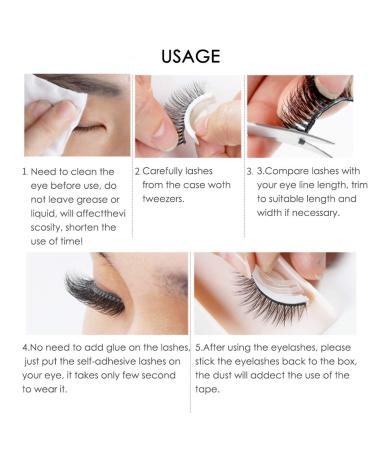 USAGE

1. Need to clean the eye before use, do not leave grease or liquid, will affectthevi scosity, shorten the use of time!

2. Carefully lashes from the case woth tweezers.

3. 3.Compare lashes with your eye line length, trim to suitable length and width if necessary.

4.No need to add glue on the lashes, just put the self-adhesive lashes on your eye, it takes only few second to wear it.

5.After using the eyelashes, please stick the eyelashes back to the box, the dust will addect the use of the tape.