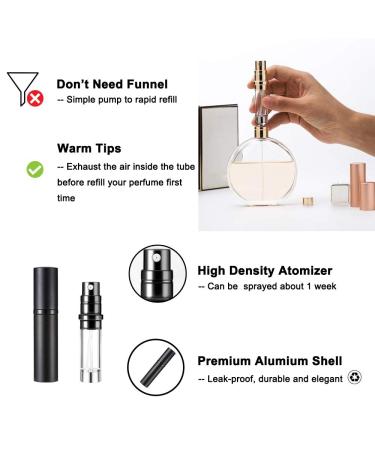 Don't Need Funnel
-- Simple pump to rapid refill

Warm Tips
-- Exhaust the air inside the tube before refill your perfume first time

High Density Atomizer
-- Can be sprayed about 1 week

Premium Alumium Shell
-- Leak-proof, durable and elegant