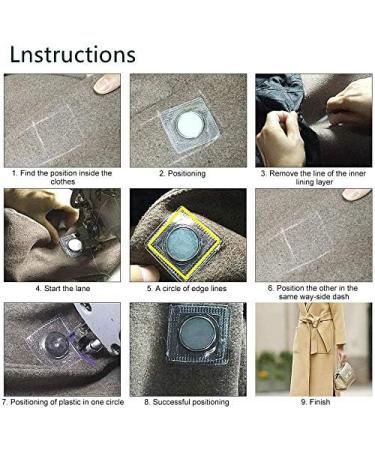 Lnstructions

1. Find the position inside the clothes

2. Positioning

3. Remove the line of the inner lining layer

4. Start the lane

5. A circle of edge lines

6. Position the other in the same way-side dash

7. Positioning of plastic in one circle

8. Successful positioning

9. Finish