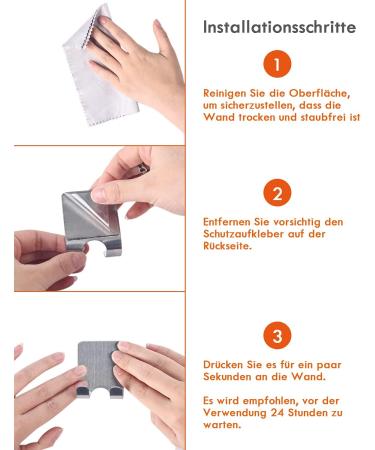 Installationsschritte

1

Reinigen Sie die Oberfläche, um sicherzustellen, dass die Wand trocken und staubfrei ist

2

Entfernen Sie vorsichtig den Schutzaufkleber auf der Rückseite.

3

Drücken Sie es für ein paar Sekunden an die Wand.

Es wird empfohlen, vor der Verwendung 24 Stunden zu warten.