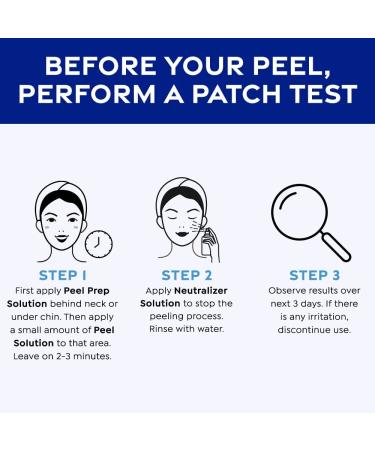 BEFORE YOUR PEEL, PERFORM A PATCH TEST

STEP 1
First apply Peel Prep Solution behind neck or under chin. Then apply a small amount of Peel Solution to that area. Leave on 2-3 minutes.

STEP 2
Apply Neutralizer Solution to stop the peeling process. Rinse with water.

STEP 3
Observe results over next 3 days. If there is any irritation, discontinue use.