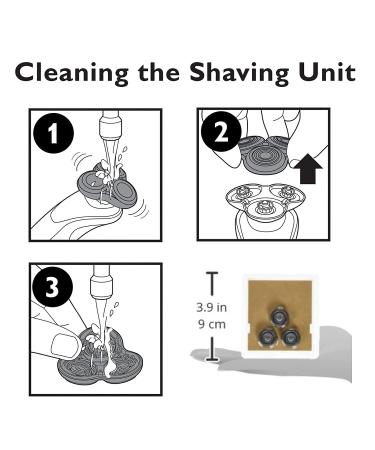 Cleaning the Shaving Unit

1

2

3

3.9 in
9 cm