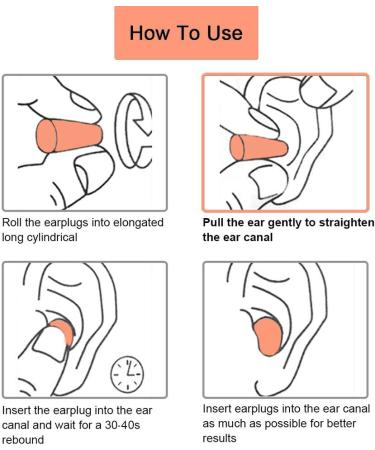 How To Use

Roll the earplugs into elongated long cylindrical

Pull the ear gently to straighten the ear canal

Insert the earplug into the ear canal and wait for a 30-40s rebound

Insert earplugs into the ear canal as much as possible for better results