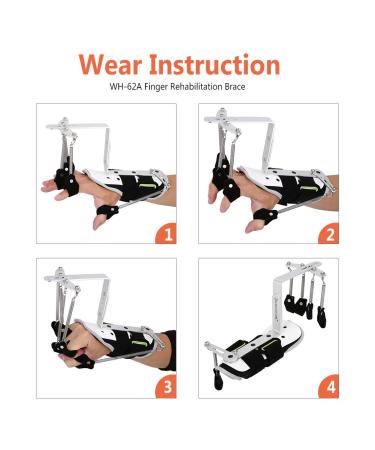 Wear Instruction
WH-62A Finger Rehabilitation Brace

1

2

3

4