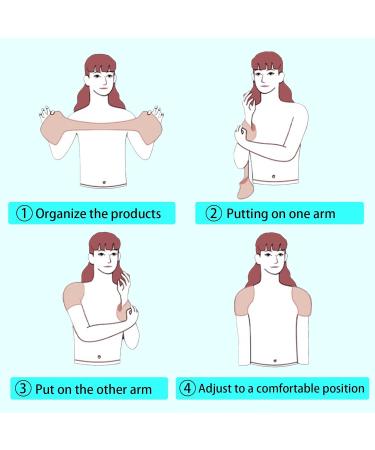 ① Organize the products

② Putting on one arm

③ Put on the other arm

④ Adjust to a comfortable position