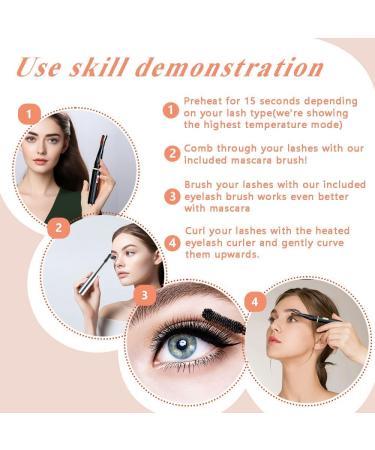 Use skill demonstration

1 Preheat for 15 seconds depending on your lash type(we're showing the highest temperature mode)

2 Comb through your lashes with our included mascara brush!

3 Brush your lashes with our included eyelash brush works even better with mascara

4 Curl your lashes with the heated eyelash curler and gently curve them upwards.

1

2

3

4