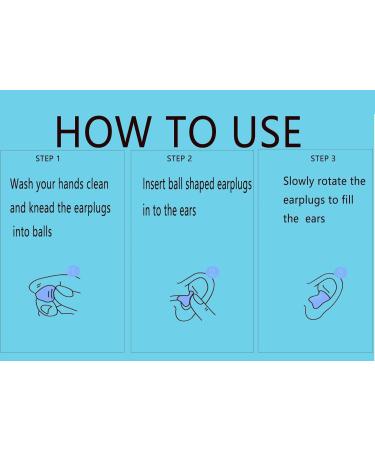 HOW TO USE

STEP 1

Wash your hands clean and knead the earplugs into balls

STEP 2

Insert ball shaped earplugs in to the ears

STEP 3

Slowly rotate the earplugs to fill the ears