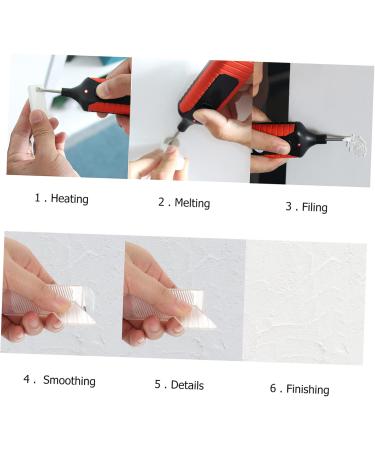 1 . Heating

2 . Melting

3 . Filing

4 . Smoothing

5 . Details

6 . Finishing