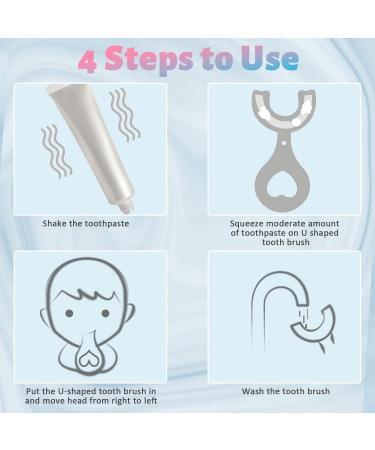 4 Steps to Use

Shake the toothpaste

Squeeze moderate amount of toothpaste on U shaped tooth brush

Put the U-shaped tooth brush in and move head from right to left

Wash the tooth brush