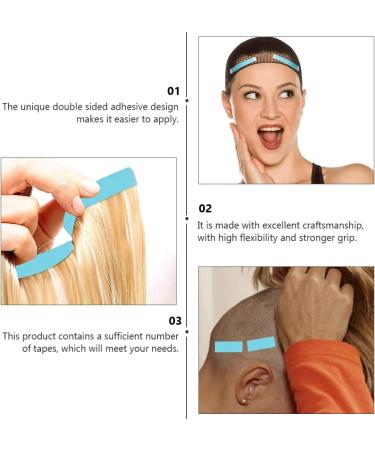 01
The unique double sided adhesive design makes it easier to apply.

02
It is made with excellent craftsmanship, with high flexibility and stronger grip.

03
This product contains a sufficient number of tapes, which will meet your needs.