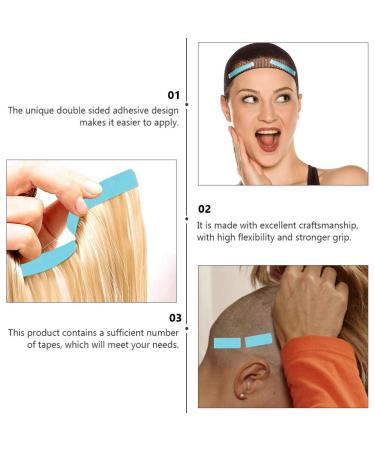 01
The unique double sided adhesive design makes it easier to apply.

02
It is made with excellent craftsmanship, with high flexibility and stronger grip.

03
This product contains a sufficient number of tapes, which will meet your needs.