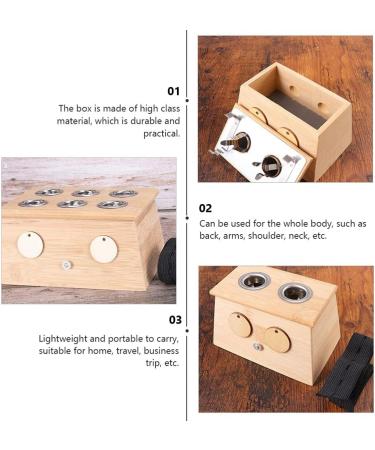 01

The box is made of high class material, which is durable and practical.

02

Can be used for the whole body, such as back, arms, shoulder, neck, etc.

03

Lightweight and portable to carry, suitable for home, travel, business trip, etc.