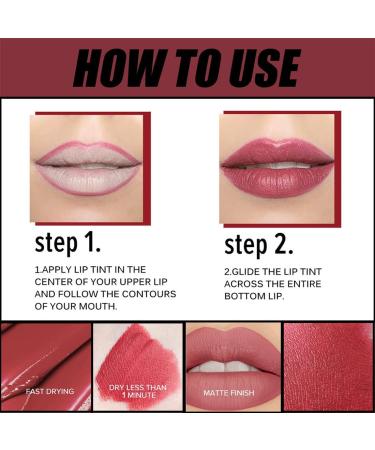 HOW TO USE

step 1.

1.APPLY LIP TINT IN THE CENTER OF YOUR UPPER LIP AND FOLLOW THE CONTOURS OF YOUR MOUTH.

step 2.

2.GLIDE THE LIP TINT ACROSS THE ENTIRE BOTTOM LIP.

FAST DRYING

DRY LESS THAN 1 MINUTE

MATTE FINISH