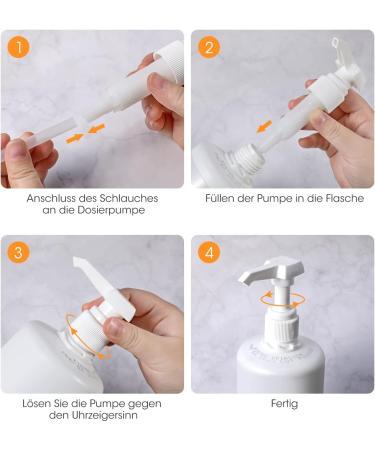 1

Anschluss des Schlauches an die Dosierpumpe

2

Füllen der Pumpe in die Flasche

3

Lösen Sie die Pumpe gegen den Uhrzeigersinn

4

Fertig