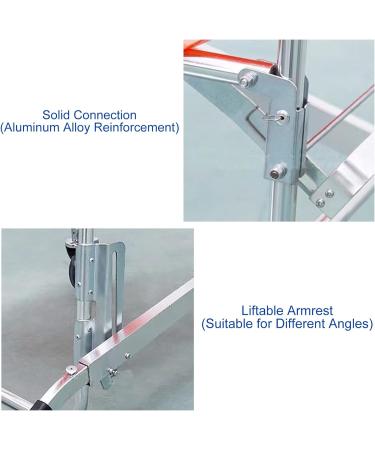 Solid Connection
(Aluminum Alloy Reinforcement)

Liftable Armrest
(Suitable for Different Angles)