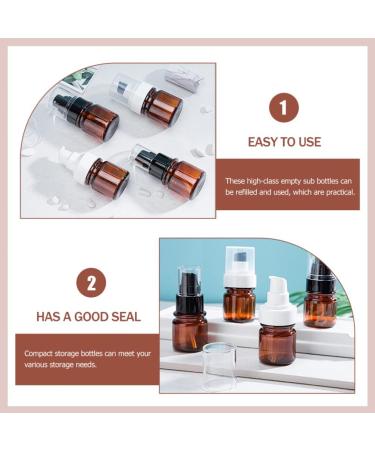 1

EASY TO USE

These high-class empty sub bottles can be refilled and used, which are practical.

2

HAS A GOOD SEAL

Compact storage bottles can meet your various storage needs.