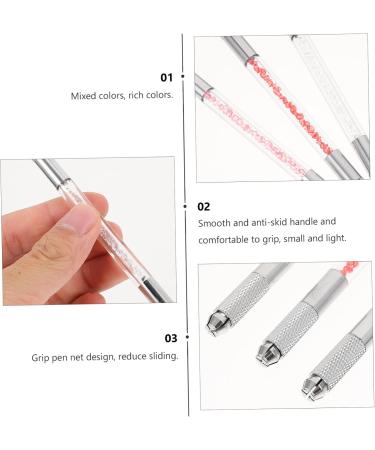 01

Mixed colors, rich colors.

02

Smooth and anti-skid handle and comfortable to grip, small and light.

03

Grip pen net design, reduce sliding.