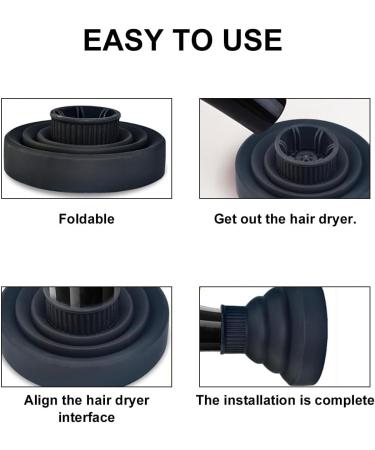 EASY TO USE

Foldable

Get out the hair dryer.

Align the hair dryer interface

The installation is complete