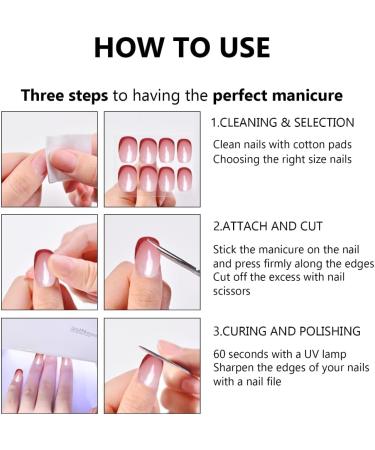 HOW TO USE

Three steps to having the perfect manicure

1.CLEANING & SELECTION

Clean nails with cotton pads
Choosing the right size nails

2.ATTACH AND CUT

Stick the manicure on the nail and press firmly along the edges
Cut off the excess with nail scissors

3.CURING AND POLISHING

60 seconds with a UV lamp
Sharpen the edges of your nails with a nail file