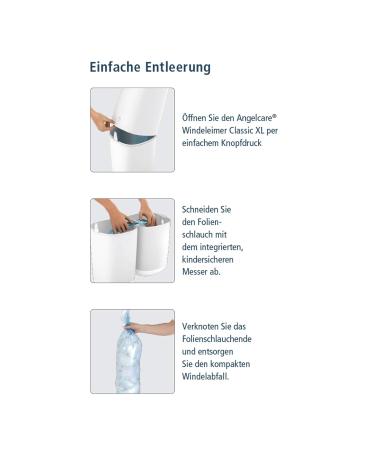 Einfache Entleerung

Öffnen Sie den Angelcare® Windeleimer Classic XL per einfachem Knopfdruck

Schneiden Sie den Folienschlauch mit dem integrierten, kindersicheren Messer ab.

Verknoten Sie das Folienschlauchende und entsorgen Sie den kompakten Windelabfall.