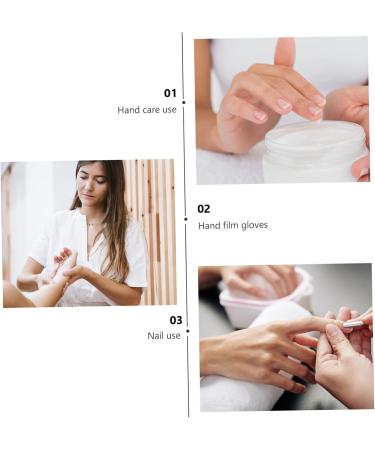 01
Hand care use

02
Hand film gloves

03
Nail use