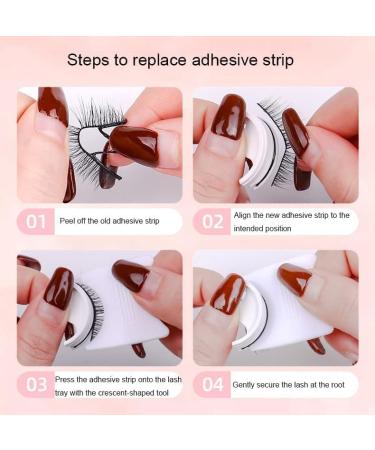 Steps to replace adhesive strip

01 Peel off the old adhesive strip

02 Align the new adhesive strip to the intended position

03 Press the adhesive strip onto the lash tray with the crescent-shaped tool

04 Gently secure the lash at the root