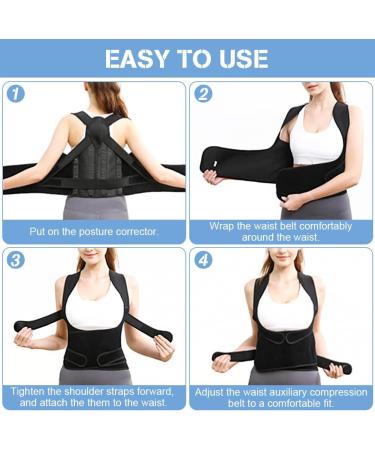 EASY TO USE

1

Put on the posture corrector.

2

Wrap the waist belt comfortably around the waist.

3

Tighten the shoulder straps forward, and attach the them to the waist.

4

Adjust the waist auxiliary compression belt to a comfortable fit.