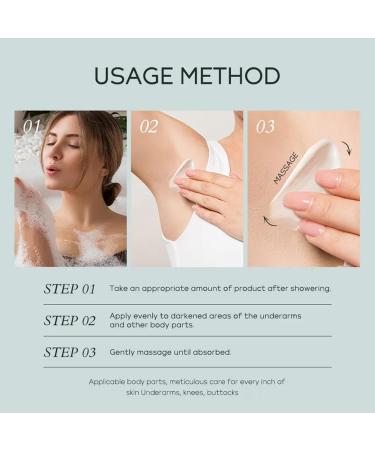 USAGE METHOD

01

02

03

MASSAGE

STEP 01 Take an appropriate amount of product after showering.

STEP 02 Apply evenly to darkened areas of the underarms and other body parts.

STEP 03 Gently massage until absorbed.

Applicable body parts, meticulous care for every inch of skin Underarms, knees, buttocks