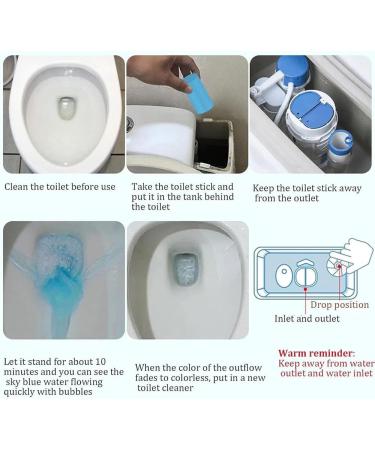 Clean the toilet before use

Take the toilet stick and put it in the tank behind the toilet

Keep the toilet stick away from the outlet

Drop position

Inlet and outlet

Let it stand for about 10 minutes and you can see the sky blue water flowing quickly with bubbles

When the color of the outflow fades to colorless, put in a new toilet cleaner

Warm reminder:
Keep away from water outlet and water inlet