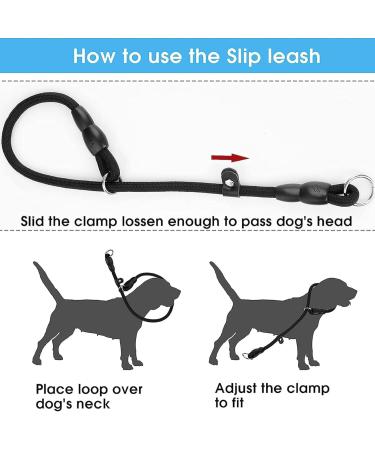 How to use the Slip leash

Slid the clamp lossen enough to pass dog's head

Place loop over dog's neck

Adjust the clamp to fit