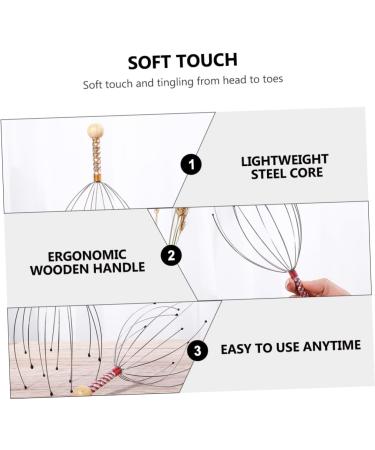 SOFT TOUCH

Soft touch and tingling from head to toes

1

LIGHTWEIGHT STEEL CORE

ERGONOMIC WOODEN HANDLE

2

3

EASY TO USE ANYTIME