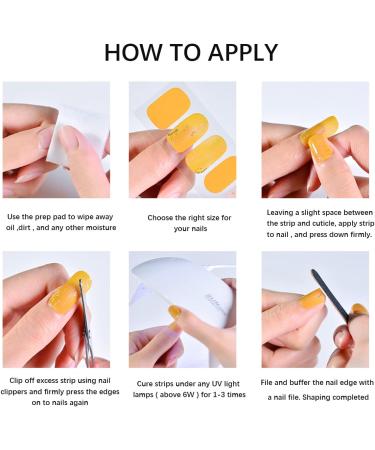 HOW TO APPLY

Use the prep pad to wipe away oil ,dirt , and any other moisture

Choose the right size for your nails

Leaving a slight space between the strip and cuticle, apply strip to nail , and press down firmly.

Clip off excess strip using nail clippers and firmly press the edges on to nails again

Cure strips under any UV light lamps ( above 6W ) for 1-3 times

File and buffer the nail edge with a nail file. Shaping completed