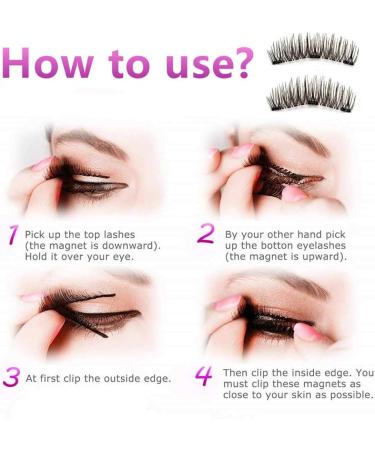 How to use?

1 Pick up the top lashes (the magnet is downward). Hold it over your eye.

2 By your other hand pick up the botton eyelashes (the magnet is upward).

3 At first clip the outside edge.

4 Then clip the inside edge. You must clip these magnets as close to your skin as possible.