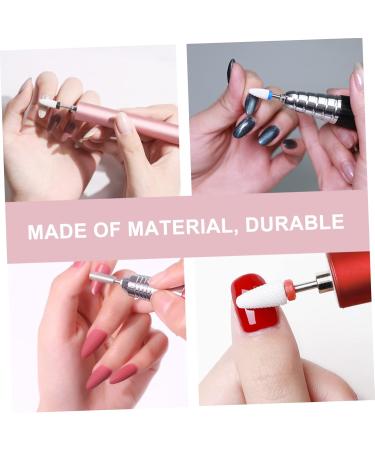 MADE OF MATERIAL, DURABLE