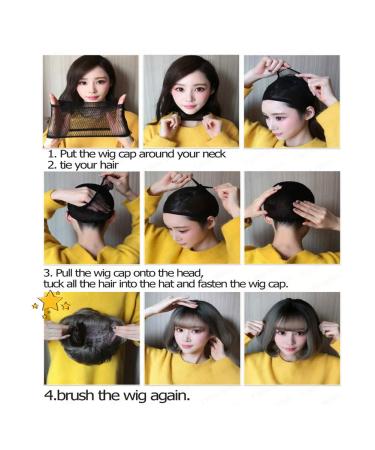 1. Put the wig cap around your neck
2. tie your hair

3. Pull the wig cap onto the head,
tuck all the hair into the hat and fasten the wig cap.

4.brush the wig again.