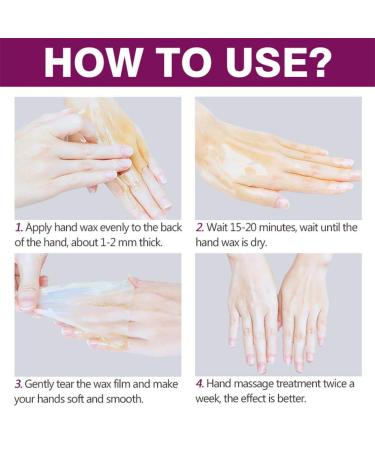 HOW TO USE?

1. Apply hand wax evenly to the back of the hand, about 1-2 mm thick.

2. Wait 15-20 minutes, wait until the hand wax is dry.

3. Gently tear the wax film and make your hands soft and smooth.

4. Hand massage treatment twice a week, the effect is better.