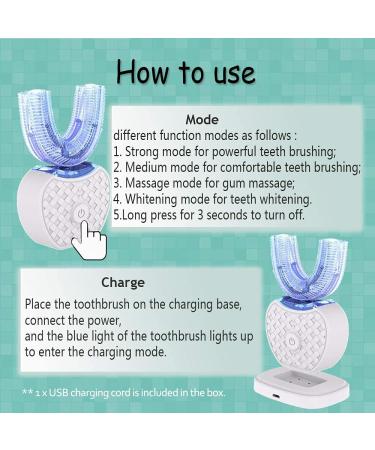 How to use

Mode
different function modes as follows :
1. Strong mode for powerful teeth brushing;
2. Medium mode for comfortable teeth brushing;
3. Massage mode for gum massage;
4. Whitening mode for teeth whitening.
5.Long press for 3 seconds to turn off.

Charge
Place the toothbrush on the charging base, connect the power, and the blue light of the toothbrush lights up to enter the charging mode.

** 1 x USB charging cord is included in the box.