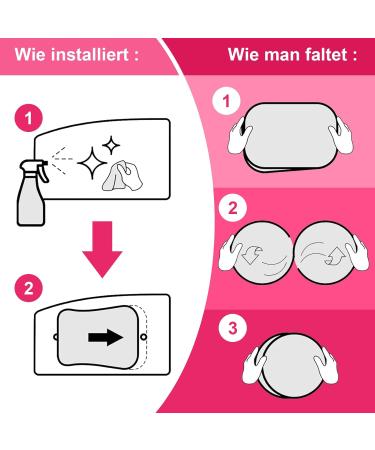 Wie installiert :

1

2

Wie man faltet :

1

2

3