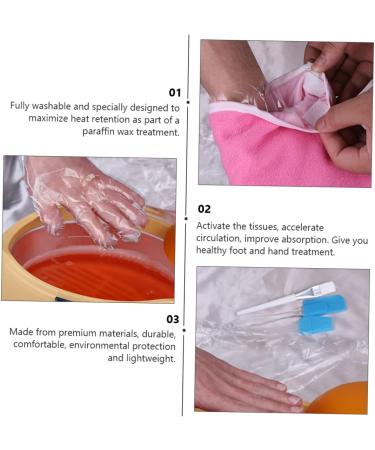 01
Fully washable and specially designed to maximize heat retention as part of a paraffin wax treatment.

02
Activate the tissues, accelerate circulation, improve absorption. Give you healthy foot and hand treatment.

03
Made from premium materials, durable, comfortable, environmental protection and lightweight.