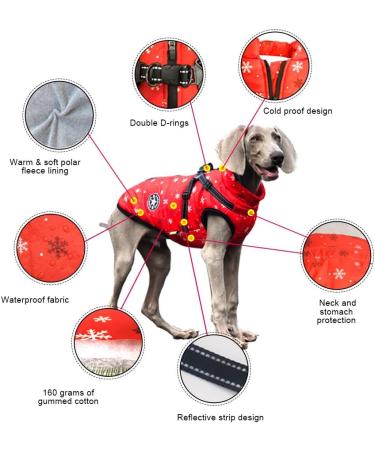 Double D-rings

Cold proof design

Warm & soft polar fleece lining

Waterproof fabric

Neck and stomach protection

160 grams of gummed cotton

Reflective strip design