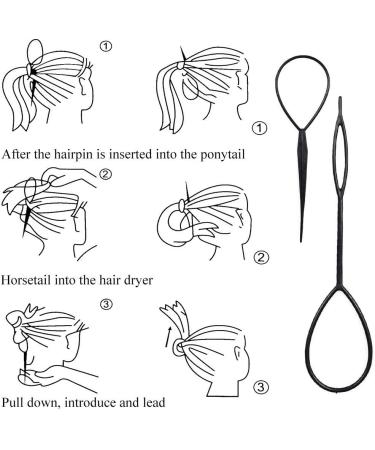 ①

①

After the hairpin is inserted into the ponytail

②

②

Horsetail into the hair dryer

③

③

Pull down, introduce and lead