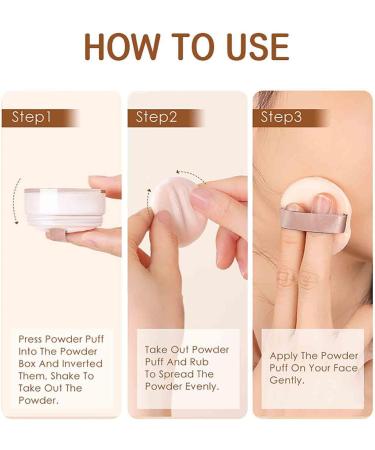 HOW TO USE

Step1

Press Powder Puff Into The Powder Box And Inverted Them, Shake To Take Out The Powder.

Step2

Take Out Powder Puff And Rub To Spread The Powder Evenly.

Step3

Apply The Powder Puff On Your Face Gently.