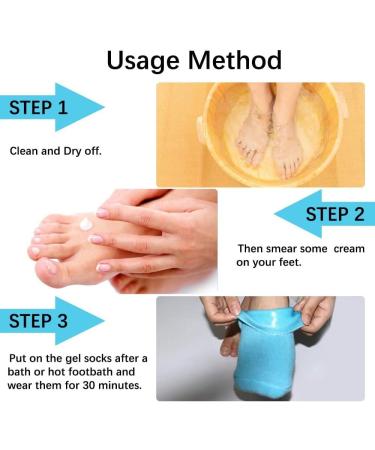 Usage Method

STEP 1

Clean and Dry off.

STEP 2

Then smear some cream on your feet.

STEP 3

Put on the gel socks after a bath or hot footbath and wear them for 30 minutes.