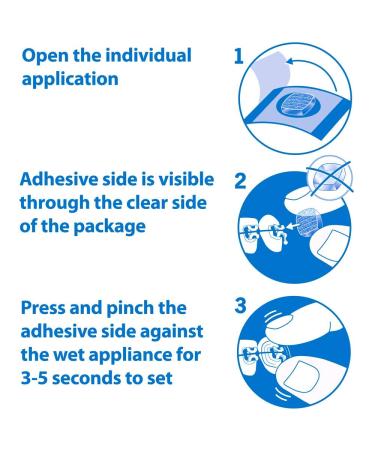 Open the individual application

1

Adhesive side is visible through the clear side of the package

2

Press and pinch the adhesive side against the wet appliance for 3-5 seconds to set

3