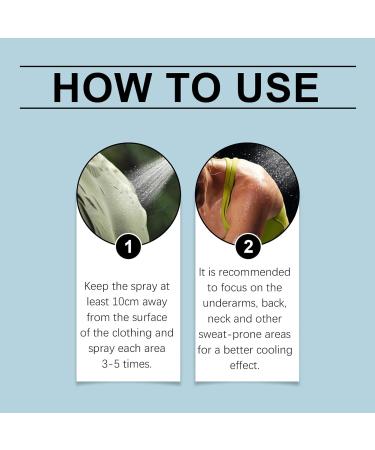 HOW TO USE

1

Keep the spray at least 10cm away from the surface of the clothing and spray each area 3-5 times.

2

It is recommended to focus on the underarms, back, neck and other sweat-prone areas for a better cooling effect.