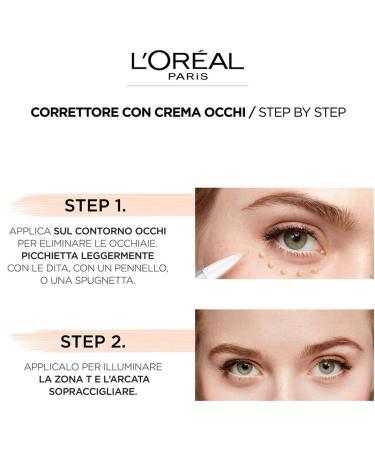 L'ORÉAL
PARIS

CORRETTORE CON CREMA OCCHI / STEP BY STEP

STEP 1.

APPLICA SUL CONTORNO OCCHI PER ELIMINARE LE OCCHIAIE. PICCHIETTA LEGGERMENTE CON LE DITA, CON UN PENNELLO, O UNA SPUGNETTA.

STEP 2.

APPLICALO PER ILLUMINARE LA ZONA T E L'ARCATA SOPRACCIGLIARE.