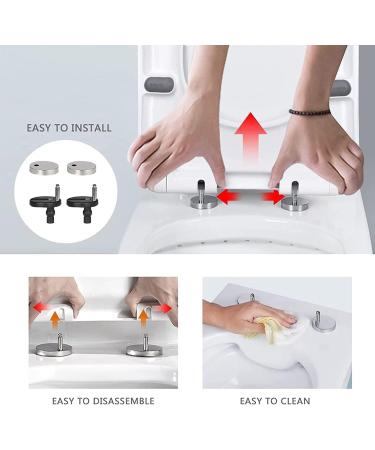 EASY TO INSTALL

EASY TO DISASSEMBLE

EASY TO CLEAN