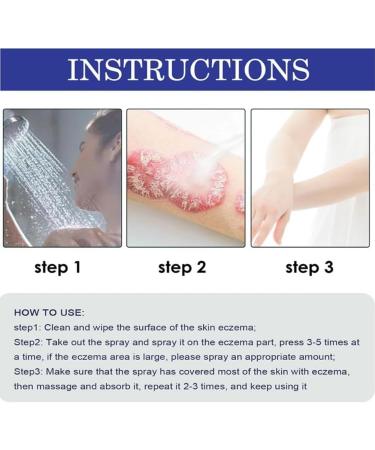 INSTRUCTIONS

step 1

step 2

step 3

HOW TO USE:
step1: Clean and wipe the surface of the skin eczema;
Step2: Take out the spray and spray it on the eczema part, press 3-5 times at a time, if the eczema area is large, please spray an appropriate amount;
Step3: Make sure that the spray has covered most of the skin with eczema, then massage and absorb it, repeat it 2-3 times, and keep using it