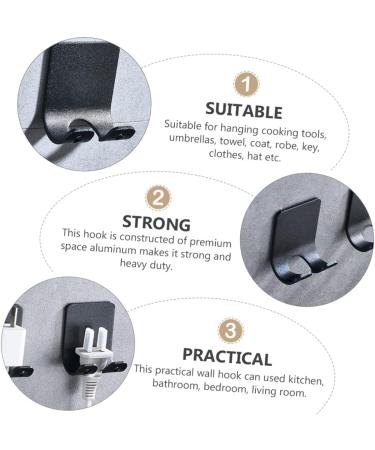 1
SUITABLE
Suitable for hanging cooking tools, umbrellas, towel, coat, robe, key, clothes, hat etc.

2
STRONG
This hook is constructed of premium space aluminum makes it strong and heavy duty.

3
PRACTICAL
This practical wall hook can used kitchen, bathroom, bedroom, living room.